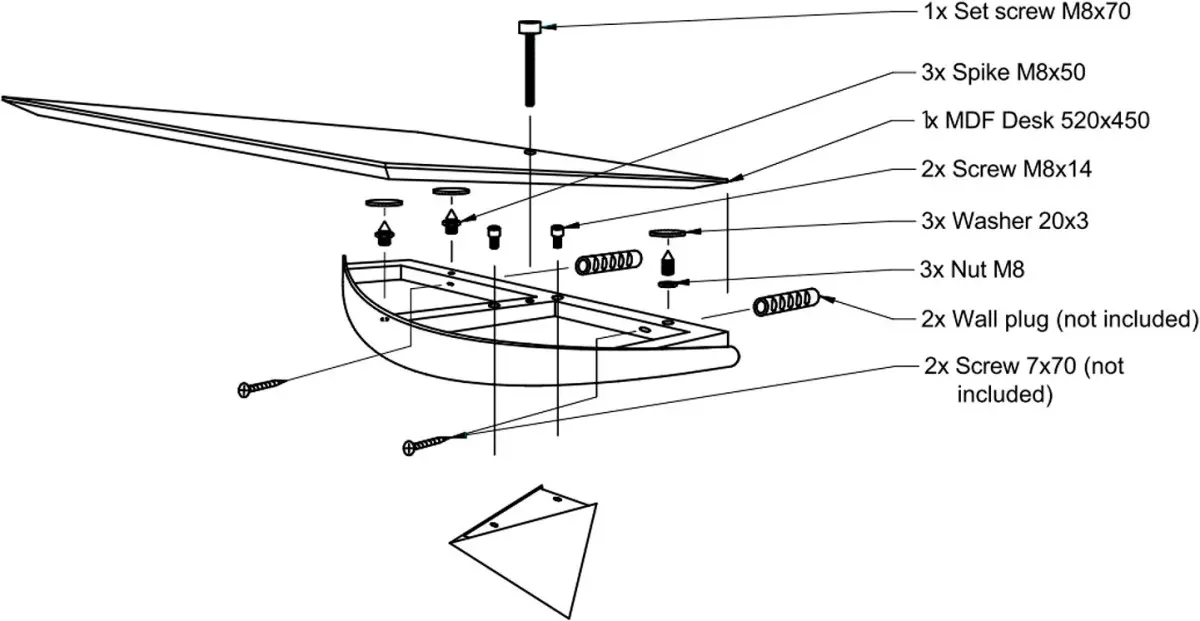 1x Set screw M8x70

3x Spike M8x50

1x MDF Desk 520x450

2x Screw M8x14

3x Washer 20x3

3x Nut M8

2x Wall plug (not included)

2x Screw 7x70 (not included)